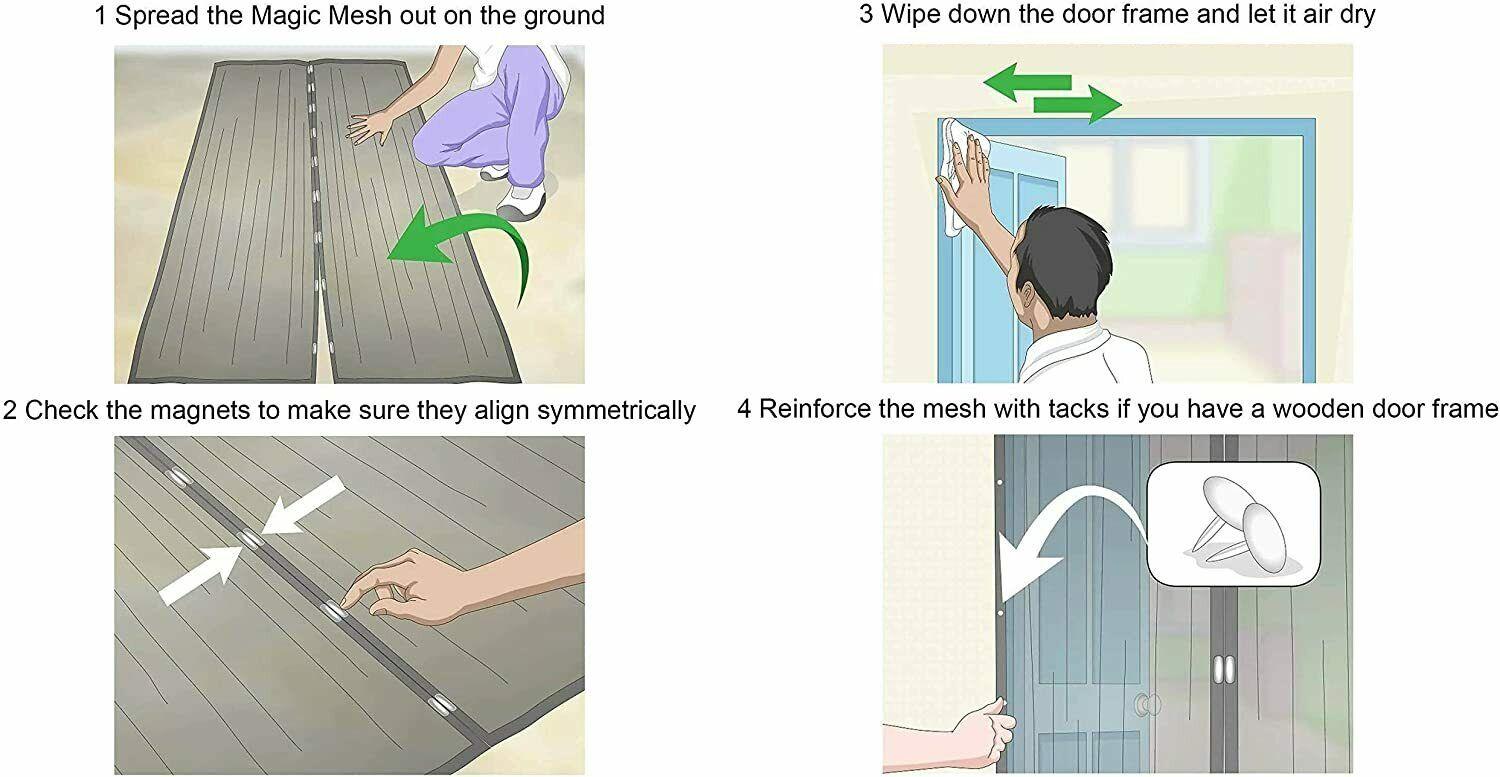 1 Spread the Magic Mesh out on the ground

2 Check the magnets to make sure they align symmetrically

3 Wipe down the door frame and let it air dry

4 Reinforce the mesh with tacks if you have a wooden door frame