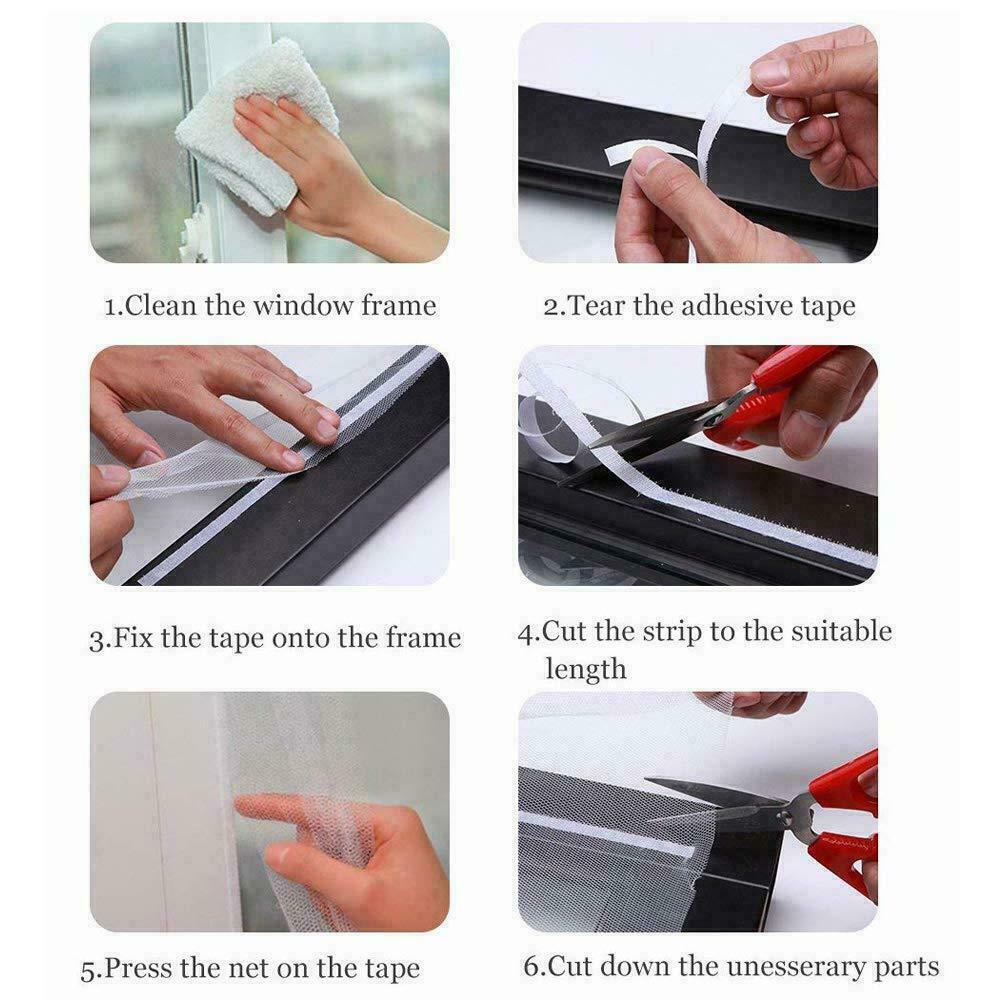 1.Clean the window frame

2.Tear the adhesive tape

3.Fix the tape onto the frame

4.Cut the strip to the suitable length

5.Press the net on the tape

6.Cut down the unesserary parts