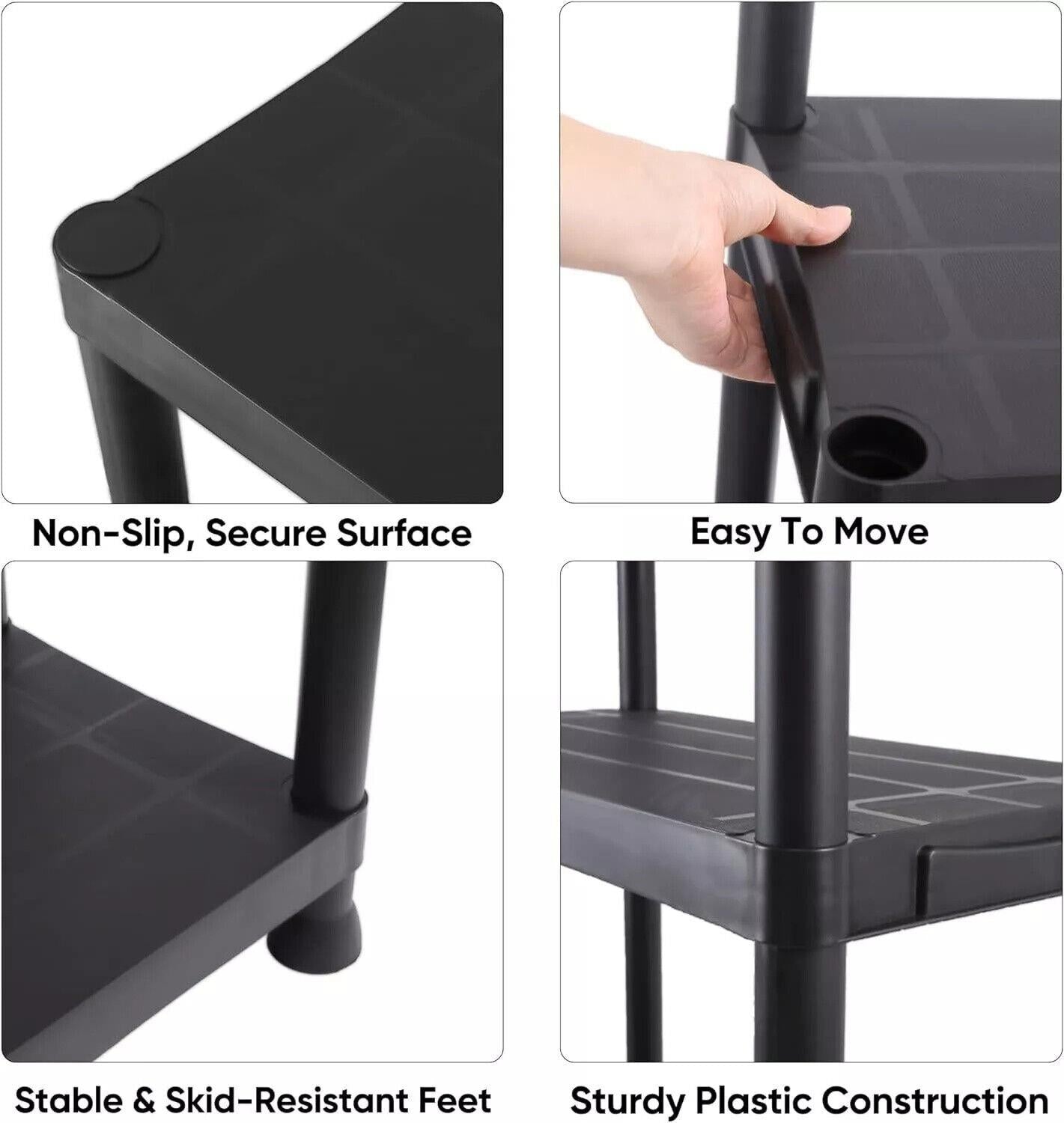 Non-Slip, Secure Surface

Easy To Move

Stable & Skid-Resistant Feet

Sturdy Plastic Construction