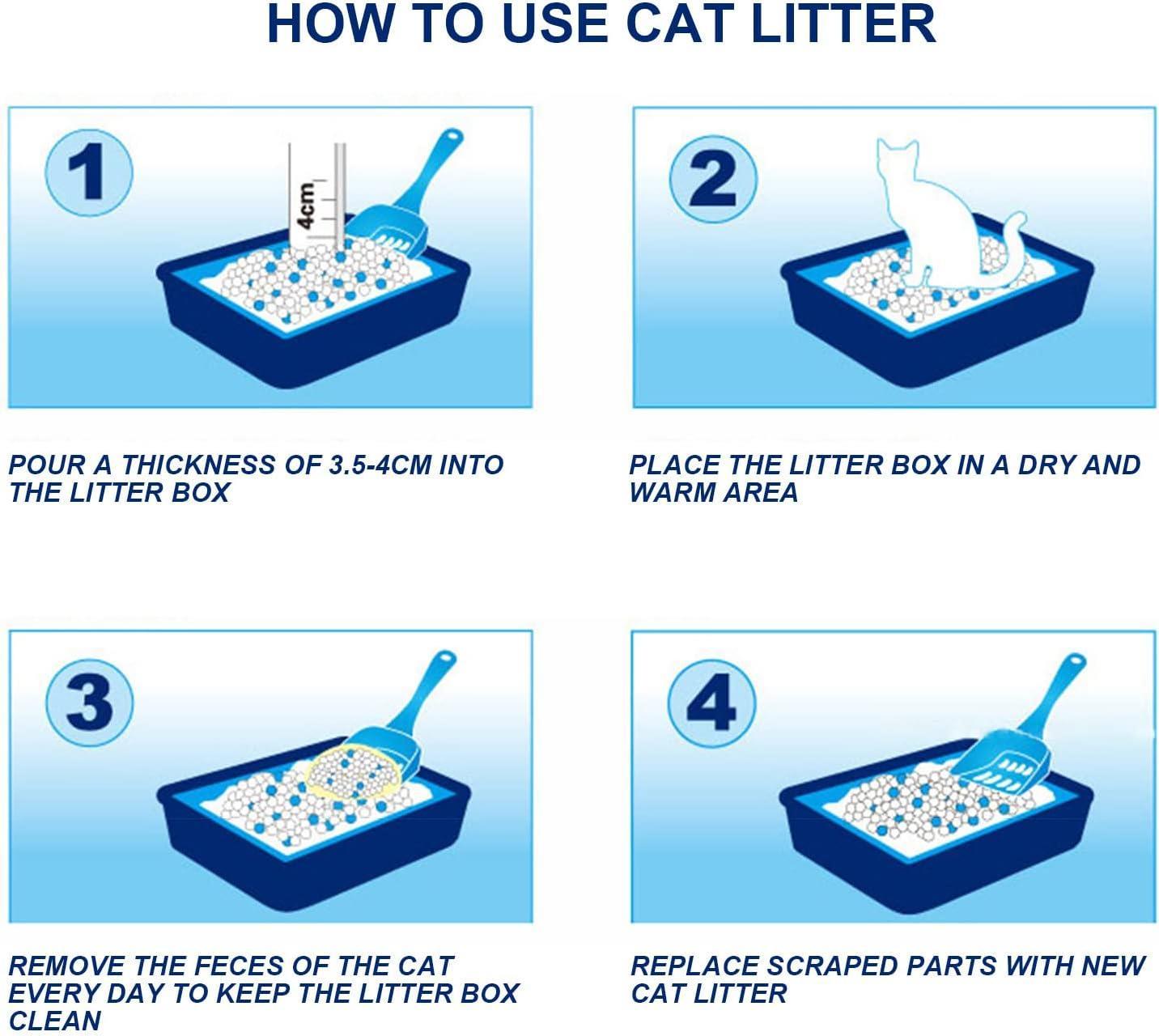 HOW TO USE CAT LITTER

1

4cm

POUR A THICKNESS OF 3.5-4CM INTO THE LITTER BOX

2

PLACE THE LITTER BOX IN A DRY AND WARM AREA

3

REMOVE THE FECES OF THE CAT EVERY DAY TO KEEP THE LITTER BOX CLEAN

4

REPLACE SCRAPED PARTS WITH NEW CAT LITTER